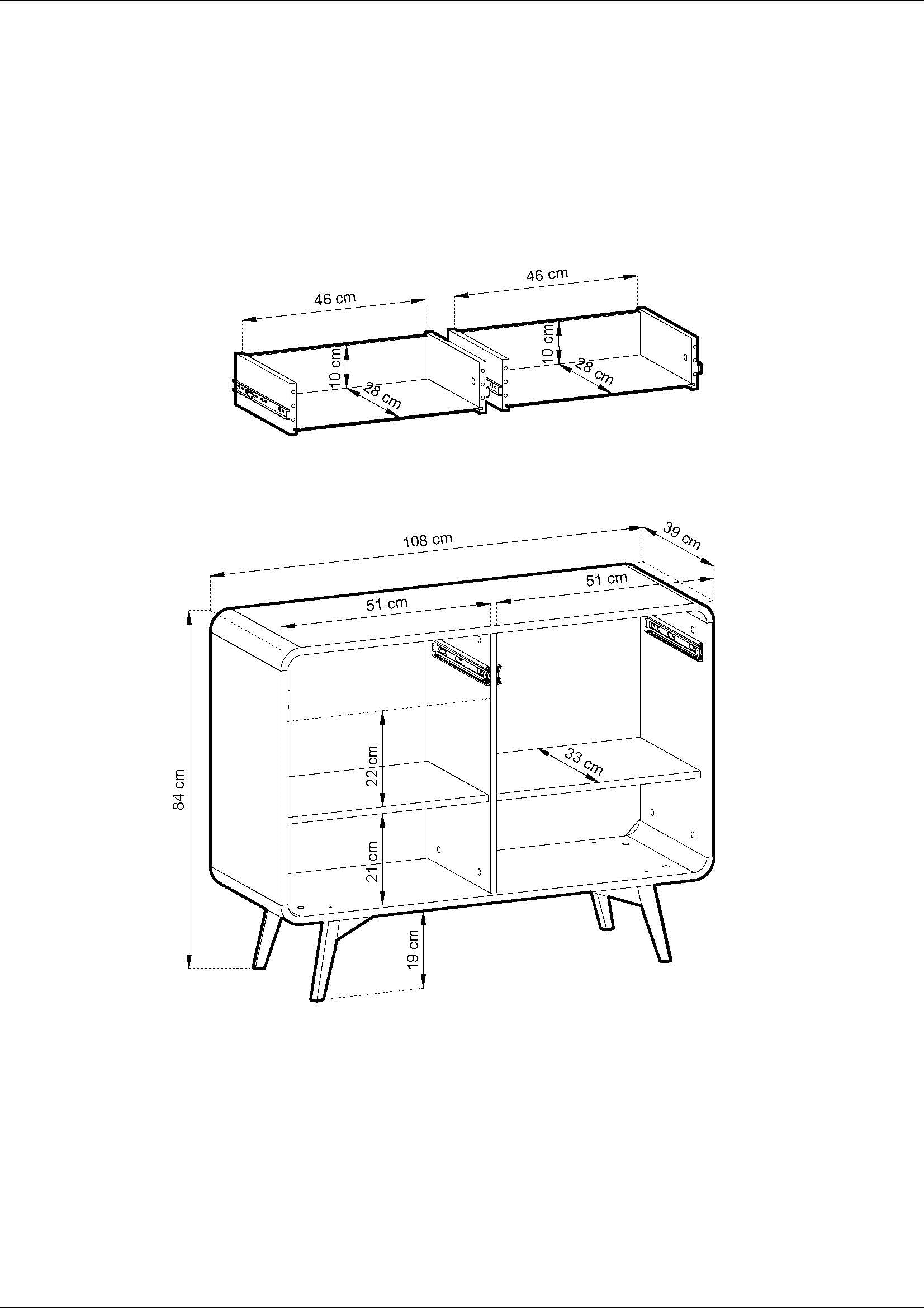 46 cm
46 cm
10 cm
28 cm
10 cm
28 cm

108 cm
39 cm
51 cm
51 cm
84 cm
22 cm
33 cm
21 cm
19 cm