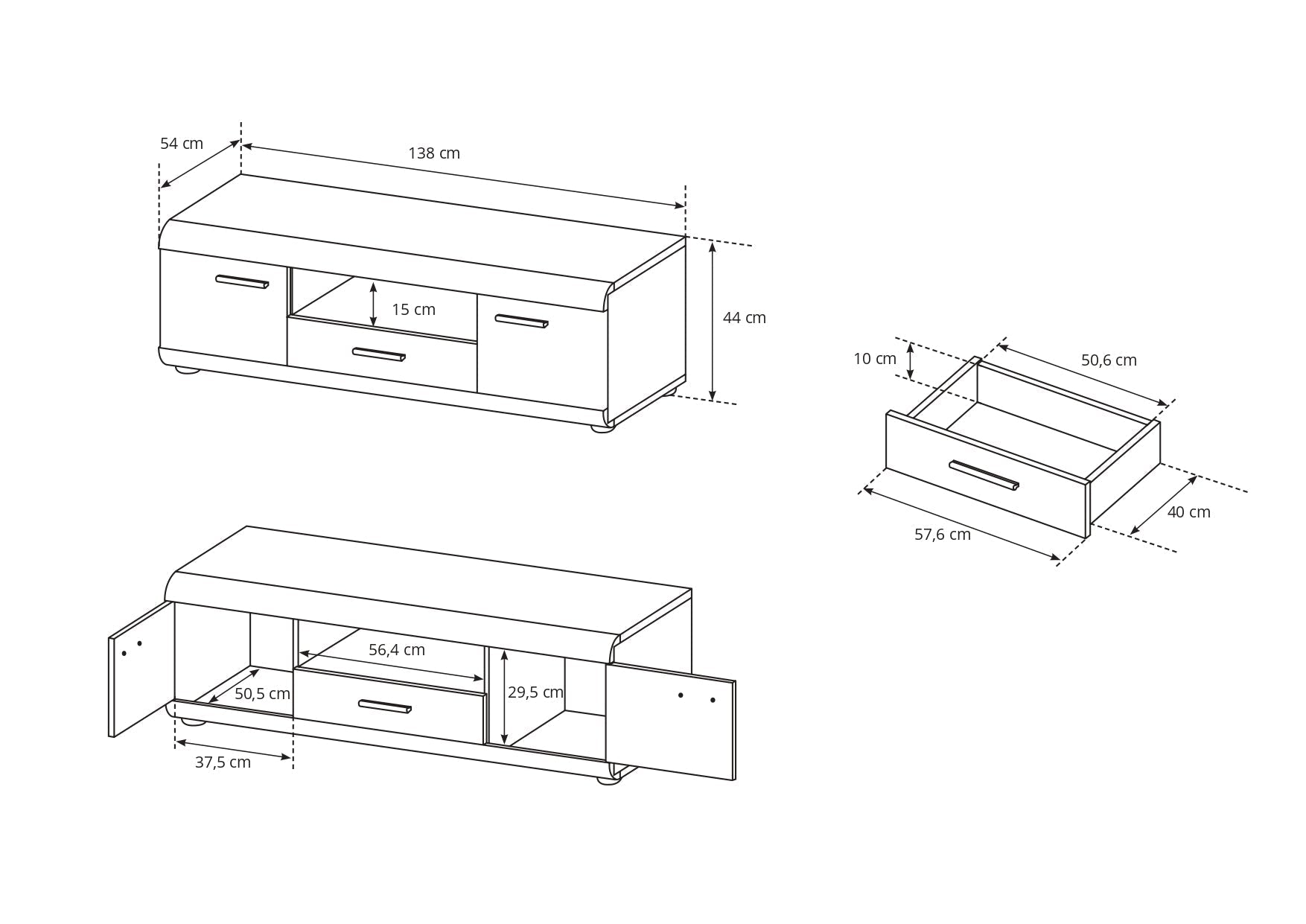 54 cm
138 cm
15 cm
44 cm
10 cm
50,6 cm
57,6 cm
40 cm
56,4 cm
50,5 cm
29,5 cm
37,5 cm