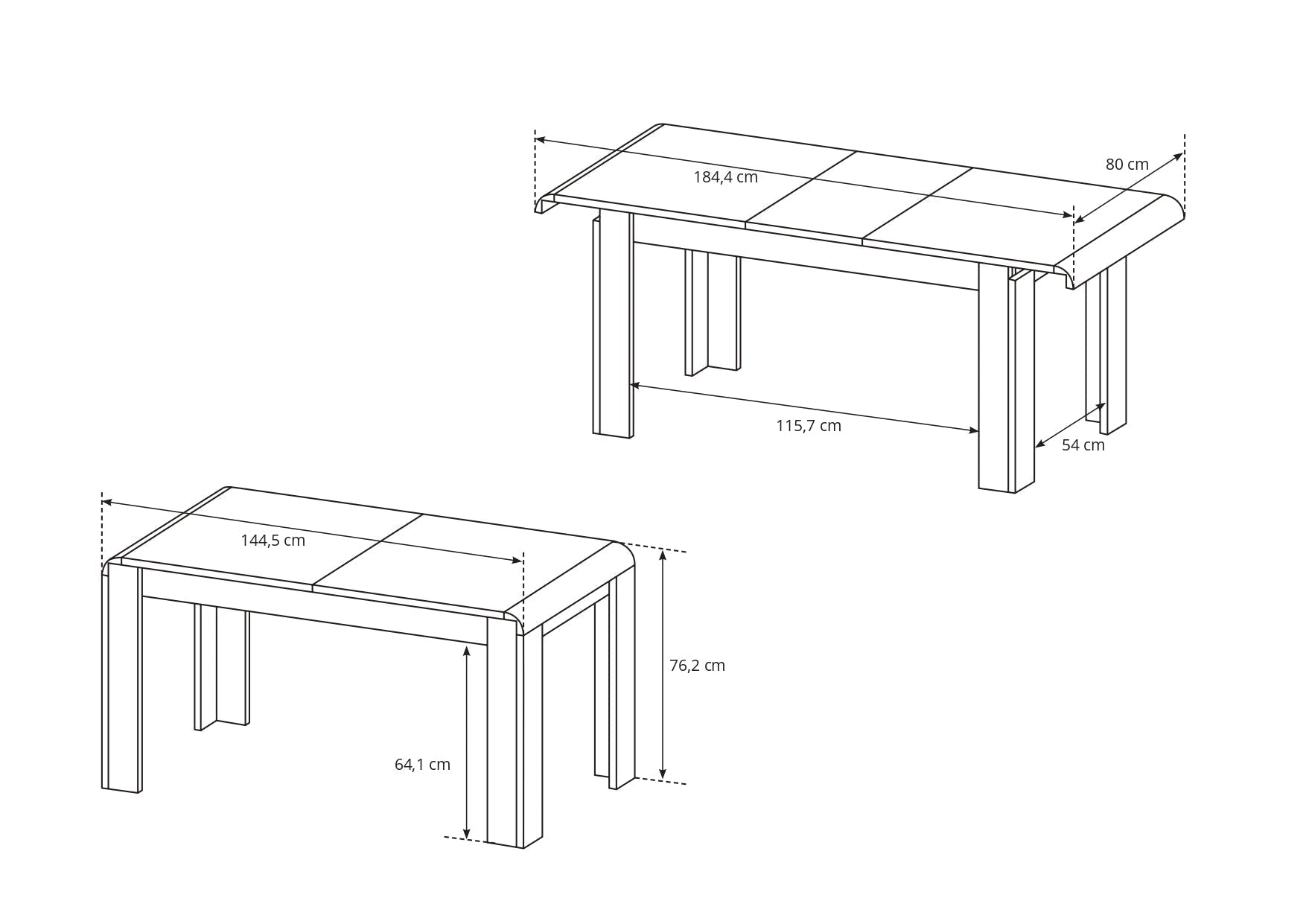 184,4 cm
80 cm
115,7 cm
54 cm
144,5 cm
76,2 cm
64,1 cm