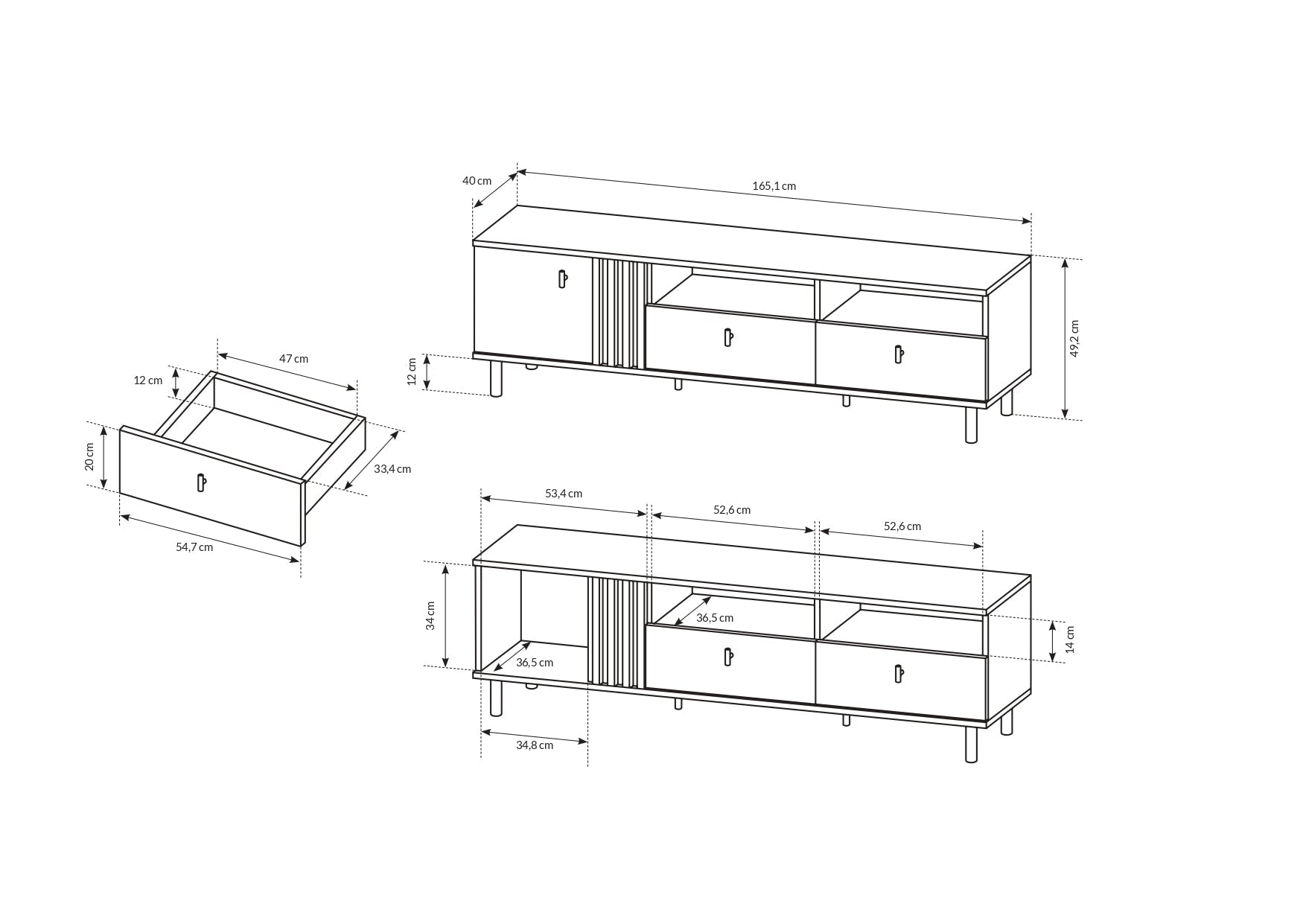 40 cm
165,1 cm
49,2 cm
12 cm
47 cm
12 cm
20 cm
33,4 cm
54,7 cm
53,4 cm
52,6 cm
52,6 cm
34 cm
36,5 cm
36,5 cm
14 cm
34,8 cm