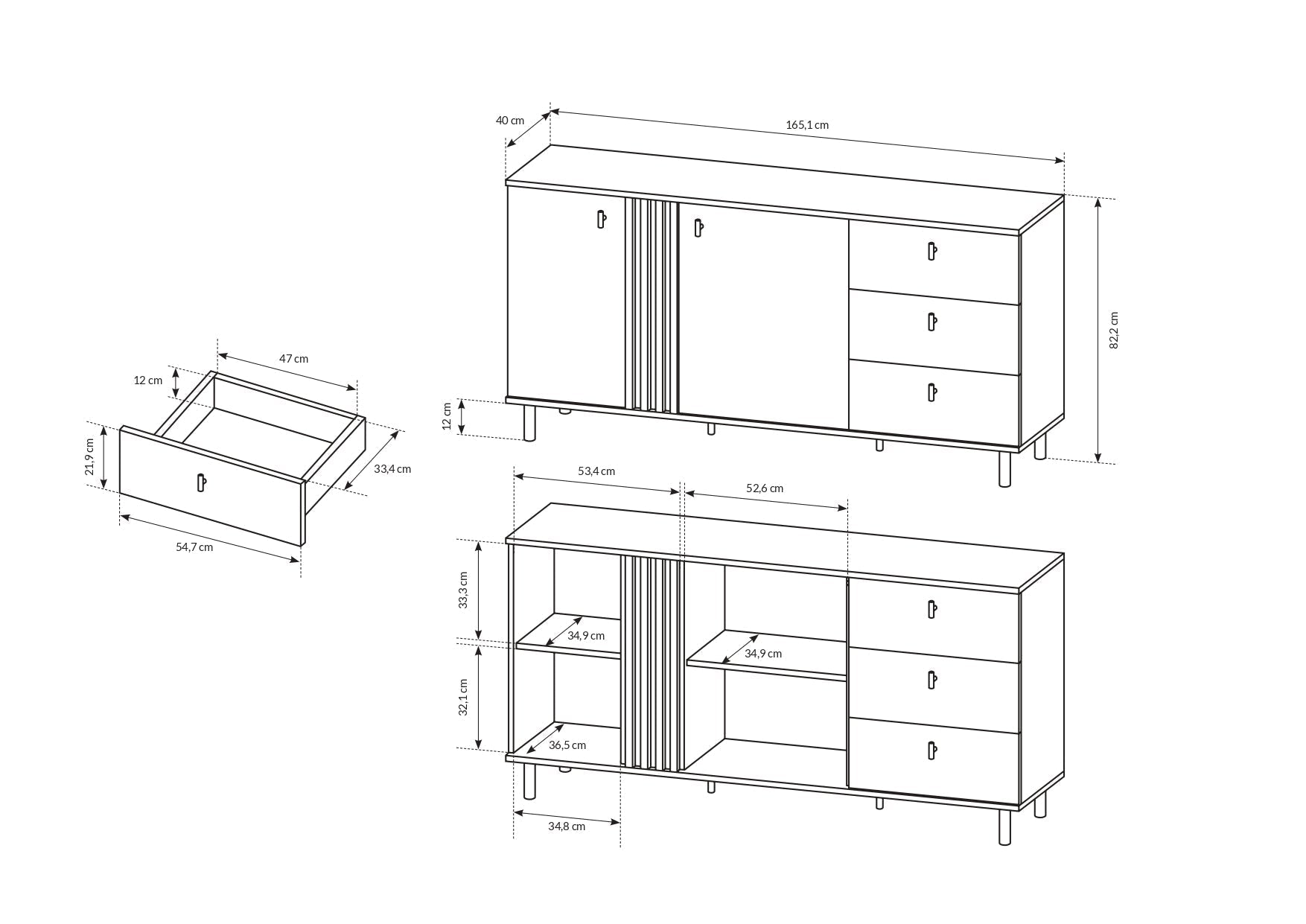 40 cm
165,1 cm
82,2 cm
12 cm
47 cm
12 cm
21,9 cm
33,4 cm
54,7 cm
53,4 cm
52,6 cm
33,3 cm
34,9 cm
34,9 cm
32,1 cm
36,5 cm
34,8 cm