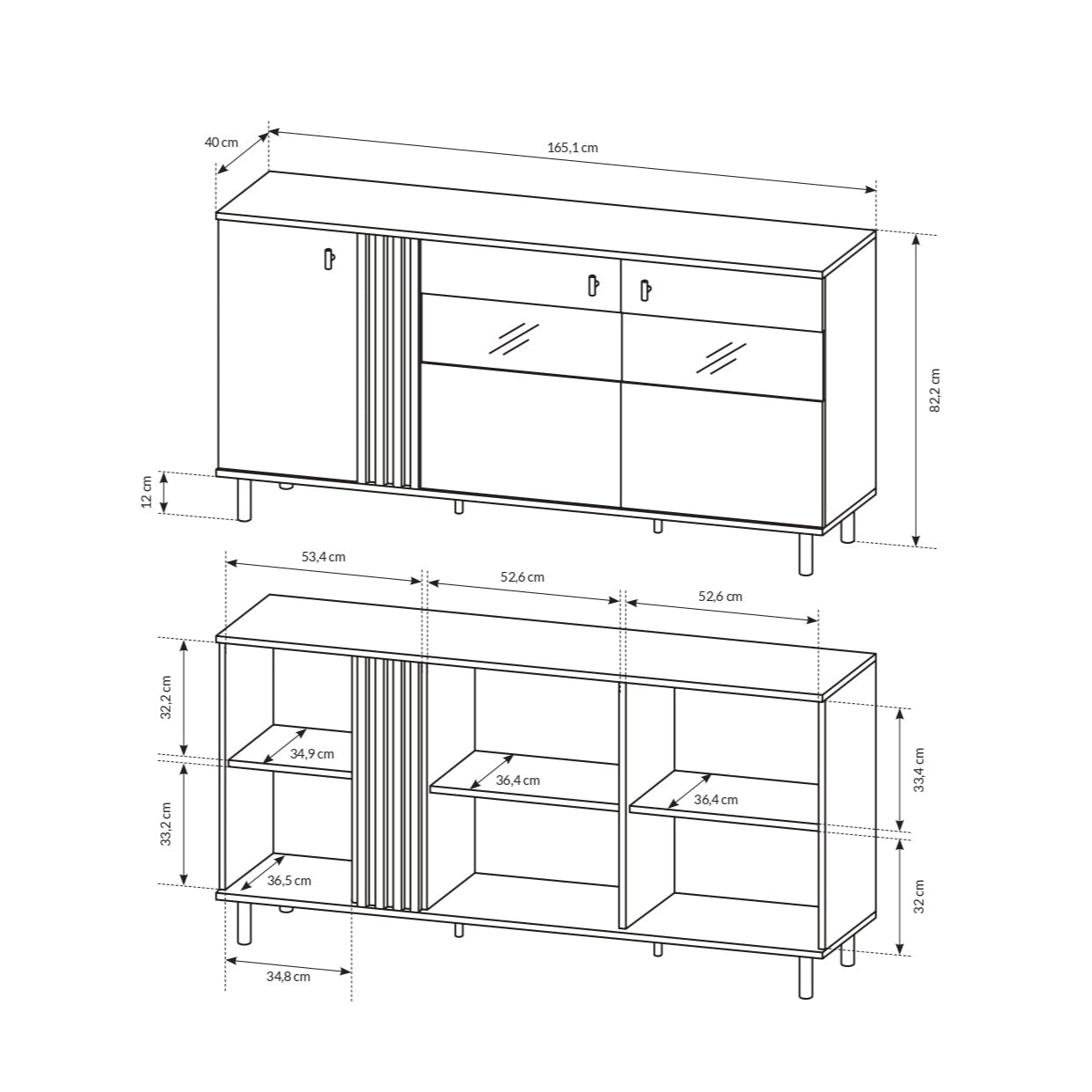 40 cm
165,1 cm
82,2 cm
12 cm
53,4 cm
52,6 cm
52,6 cm
32,2 cm
34,9 cm
36,4 cm
36,4 cm
33,4 cm
33,2 cm
36,5 cm
32 cm
34,8 cm