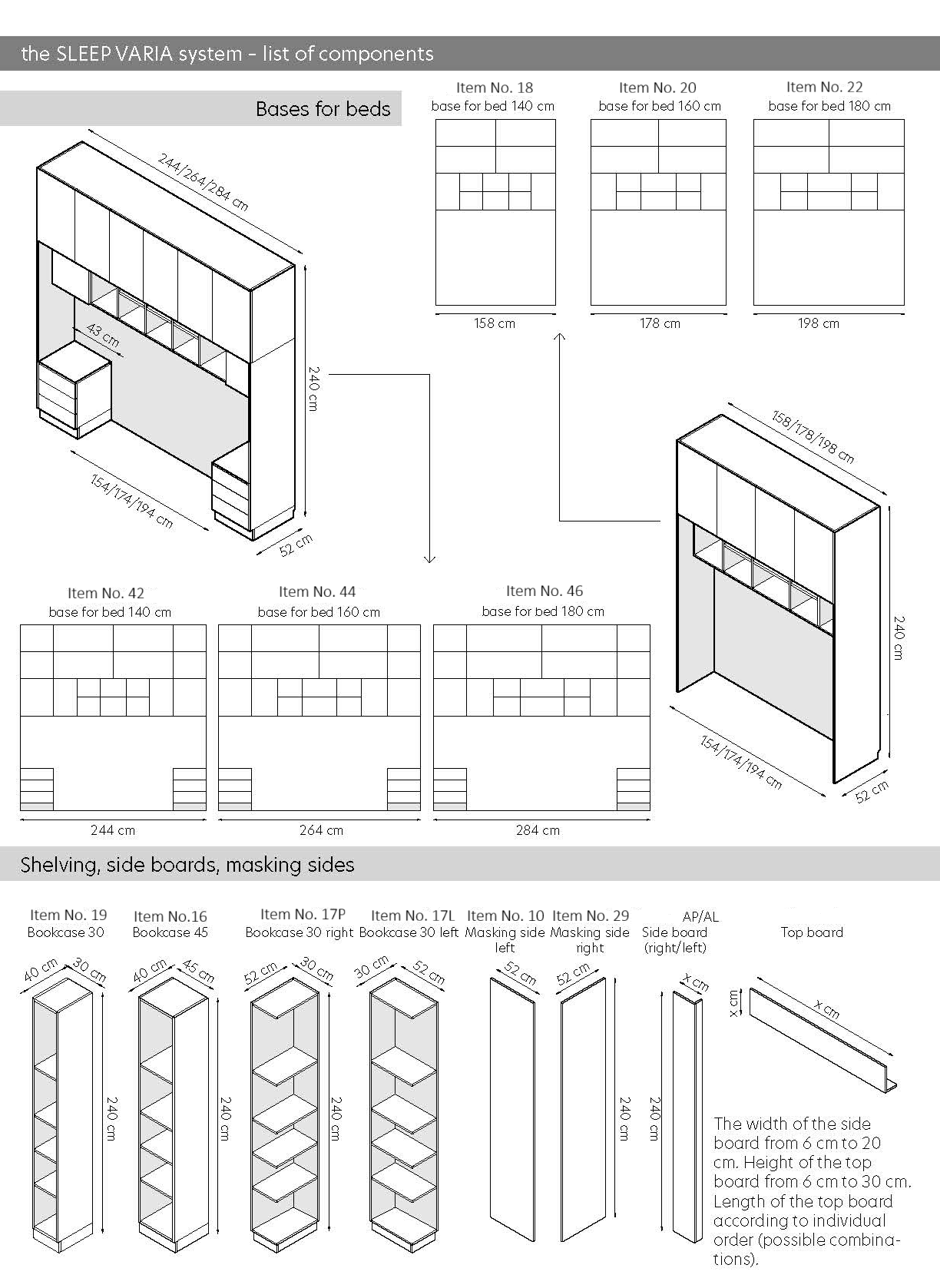 the SLEEP VARIA system - list of components

Bases for beds

244/264/284 cm

43 cm

240 cm

154/174/194 cm

52 cm

Item No. 18
base for bed 140 cm

158 cm

Item No. 20
base for bed 160 cm

178 cm

Item No. 22
base for bed 180 cm

198 cm

158/178/198 cm

240 cm

154/174/194 cm

52 cm

Item No. 42
base for bed 140 cm

244 cm

Item No. 44
base for bed 160 cm

264 cm

Item No. 46
base for bed 180 cm

284 cm

Shelving, side boards, masking sides

Item No. 19
Bookcase 30

40 cm 30 cm

240 cm

Item No.16
Bookcase 45

40 cm 45 cm

240 cm

Item No. 17P
Bookcase 30 right

52 cm 30 cm

240 cm

Item No. 17L
Bookcase 30 left

30 cm 52 cm

Item No. 10
Masking side left

52 cm

Item No. 29
Masking side right

52 cm

240 cm

AP/AL
Side board (right/left)

x cm

240 cm

Top board

x cm

x cm

The width of the side board from 6 cm to 20 cm. Height of the top board from 6 cm to 30 cm. Length of the top board according to individual order (possible combinations).