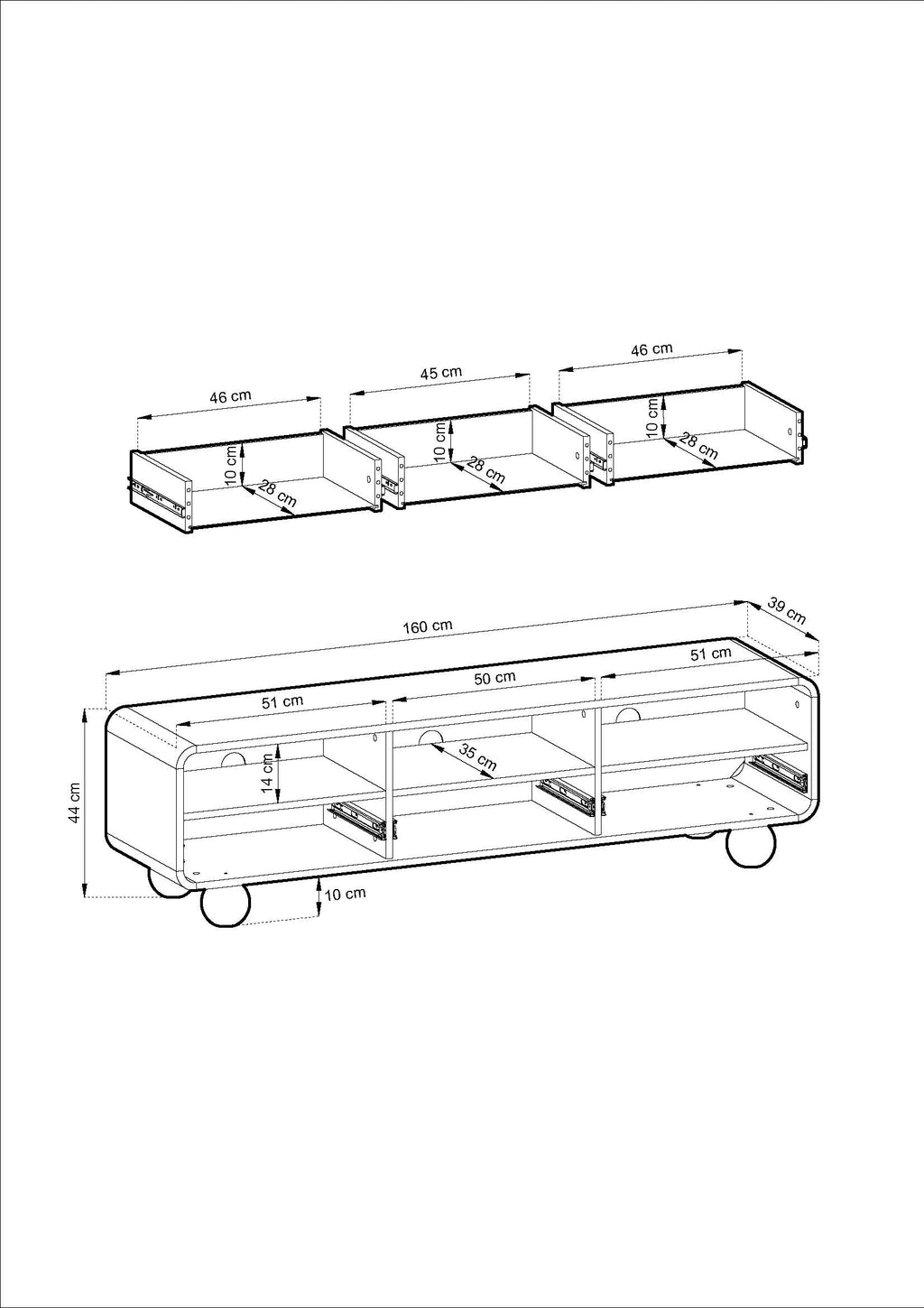 46 cm
45 cm
46 cm
10 cm
28 cm
10 cm
28 cm
10 cm
28 cm

160 cm
39 cm
51 cm
50 cm
51 cm
14 cm
35 cm
44 cm
10 cm