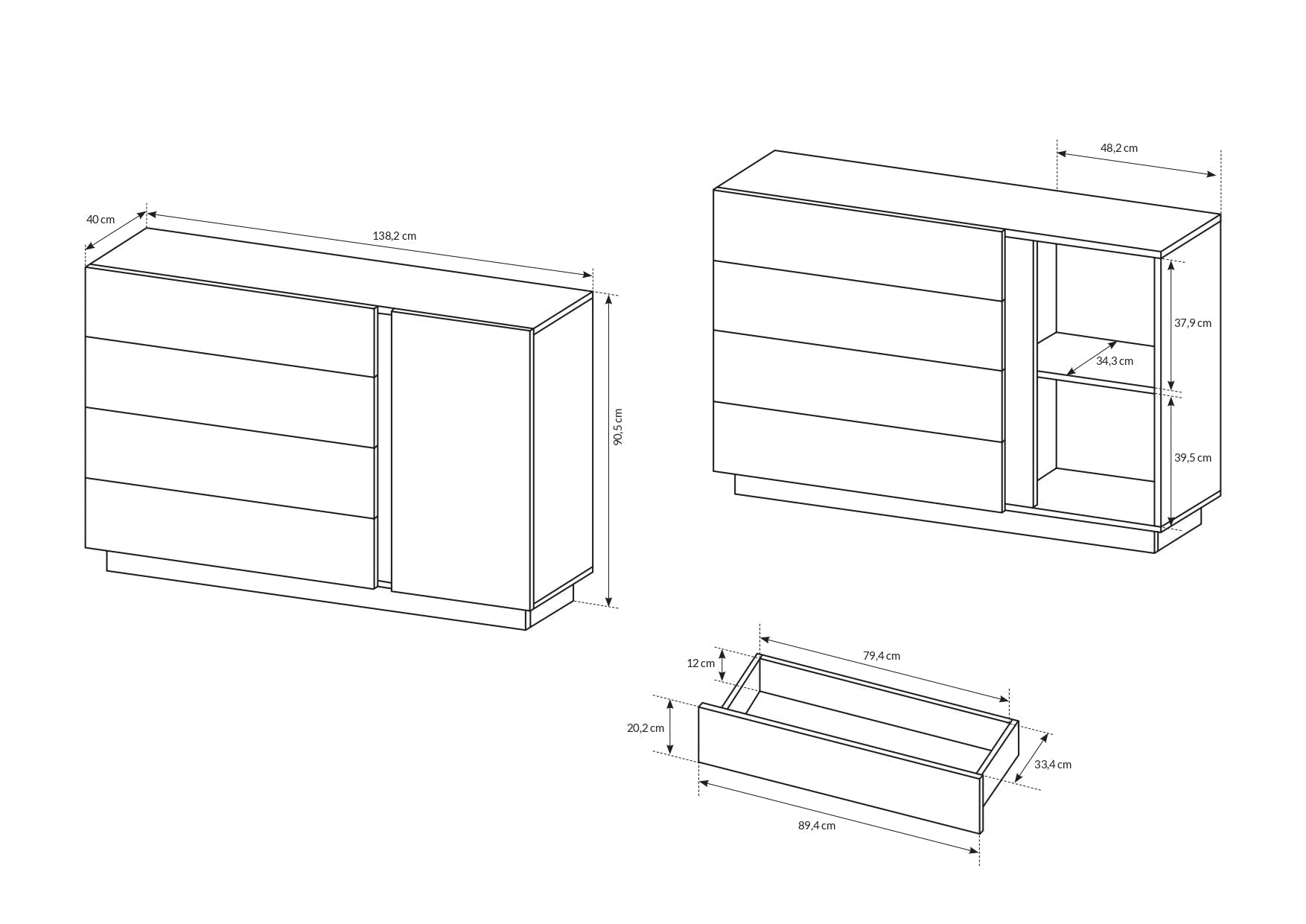 40 cm
138,2 cm
90,5 cm

48,2 cm
37,9 cm
34,3 cm
39,5 cm

12 cm
79,4 cm
20,2 cm
33,4 cm
89,4 cm