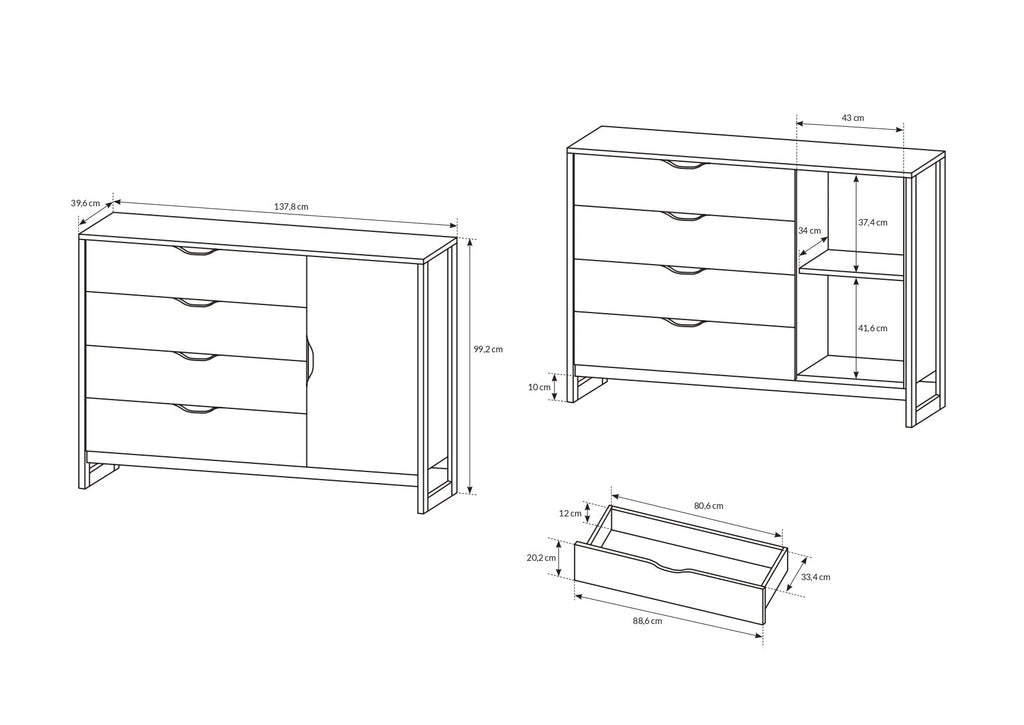 39,6 cm
137,8 cm
99,2 cm
43 cm
37,4 cm
34 cm
41,6 cm
10 cm
80,6 cm
12 cm
20,2 cm
33,4 cm
88,6 cm