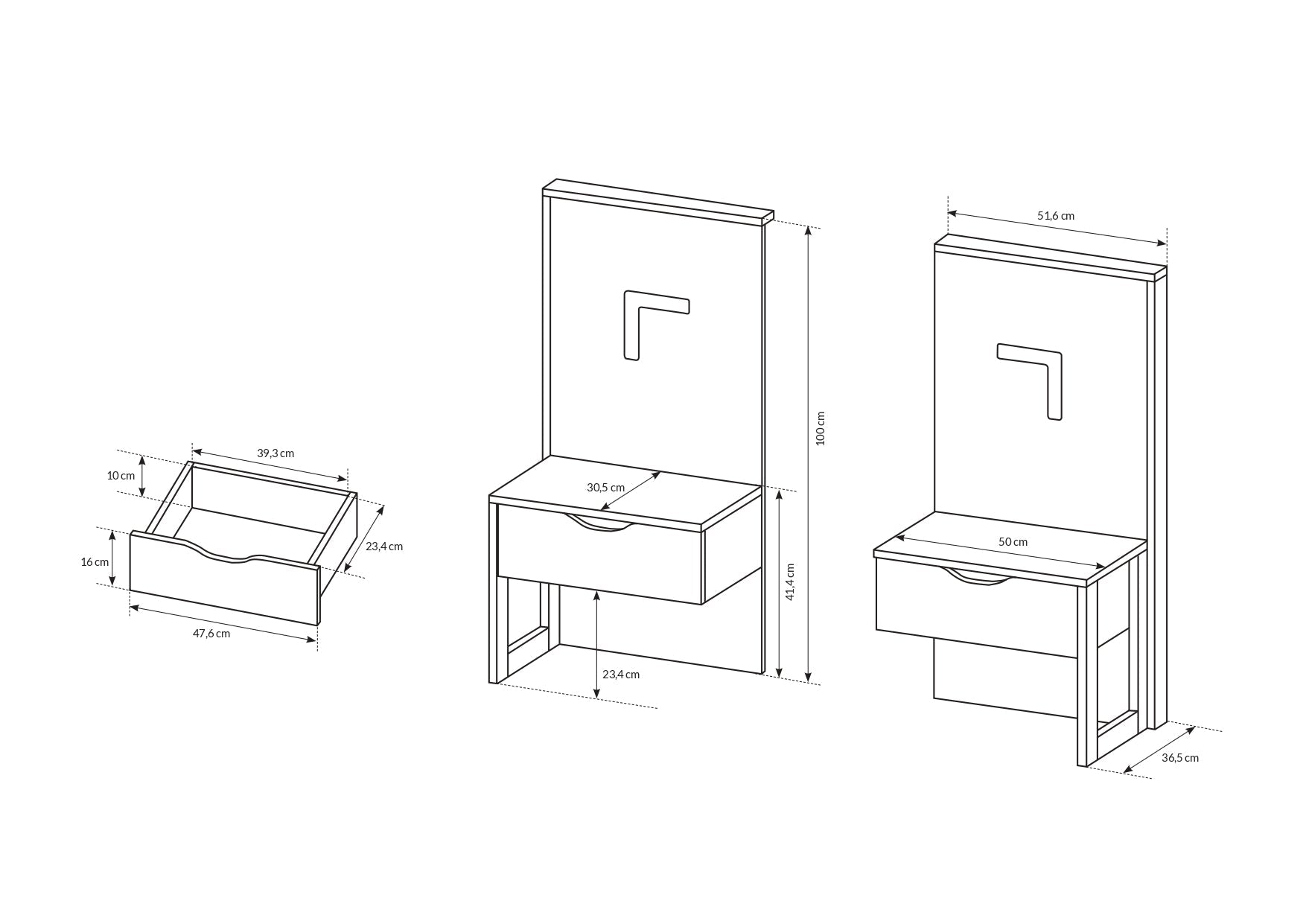 39,3 cm
10 cm
23,4 cm
16 cm
47,6 cm

30,5 cm
100 cm
41,4 cm
23,4 cm

51,6 cm
50 cm
36,5 cm