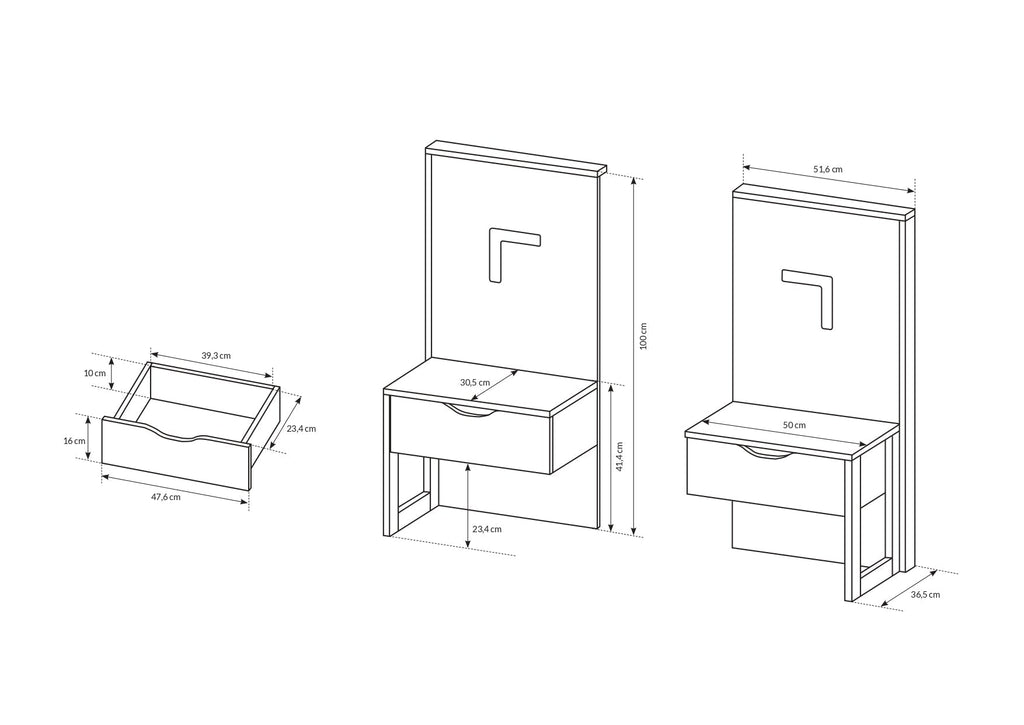 39,3 cm
10 cm
16 cm
23,4 cm
47,6 cm
30,5 cm
100 cm
41,4 cm
23,4 cm
51,6 cm
50 cm
36,5 cm