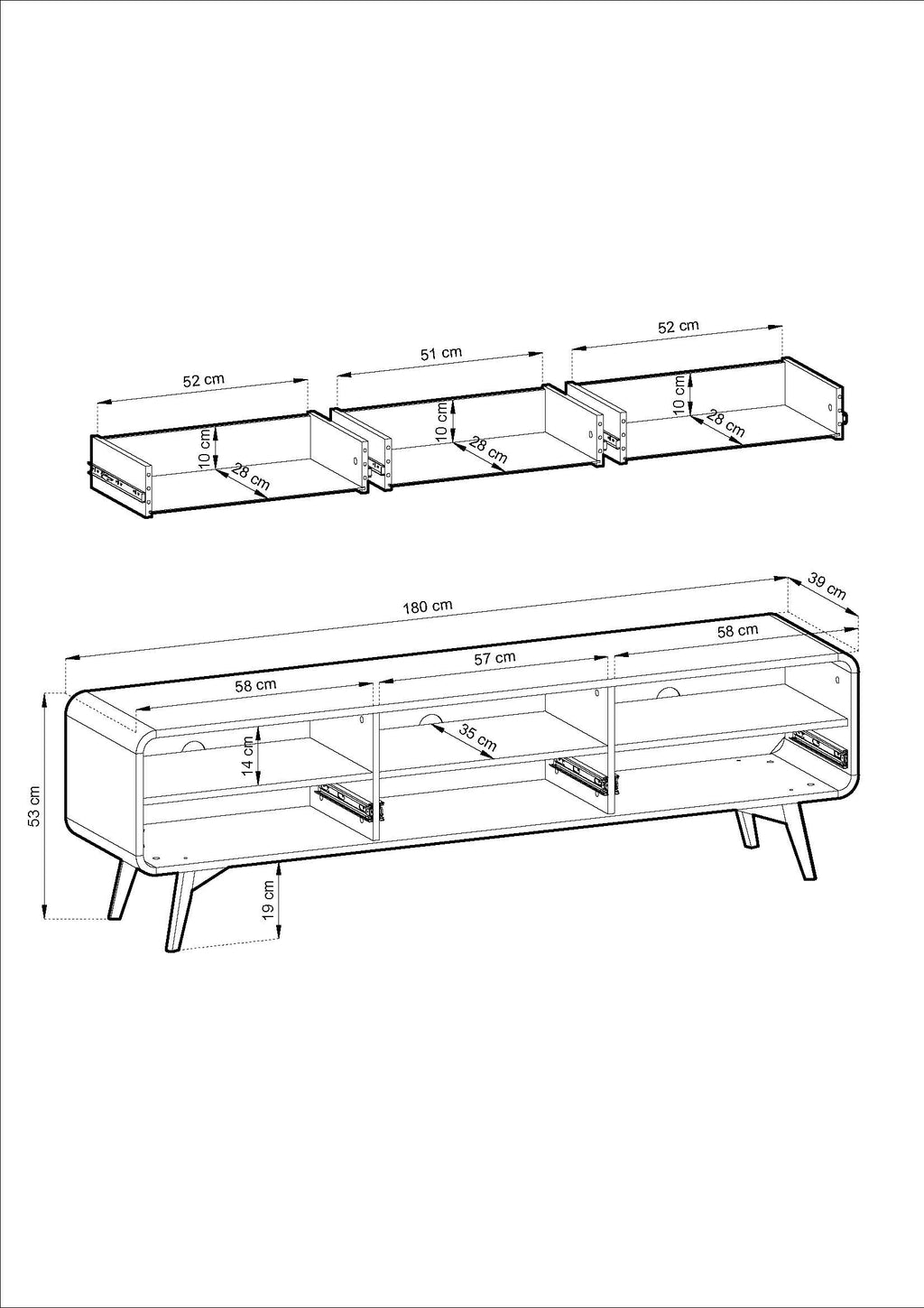 52 cm
51 cm
52 cm
10 cm
28 cm
10 cm
28 cm
10 cm
28 cm
180 cm
39 cm
58 cm
57 cm
58 cm
35 cm
14 cm
53 cm
19 cm