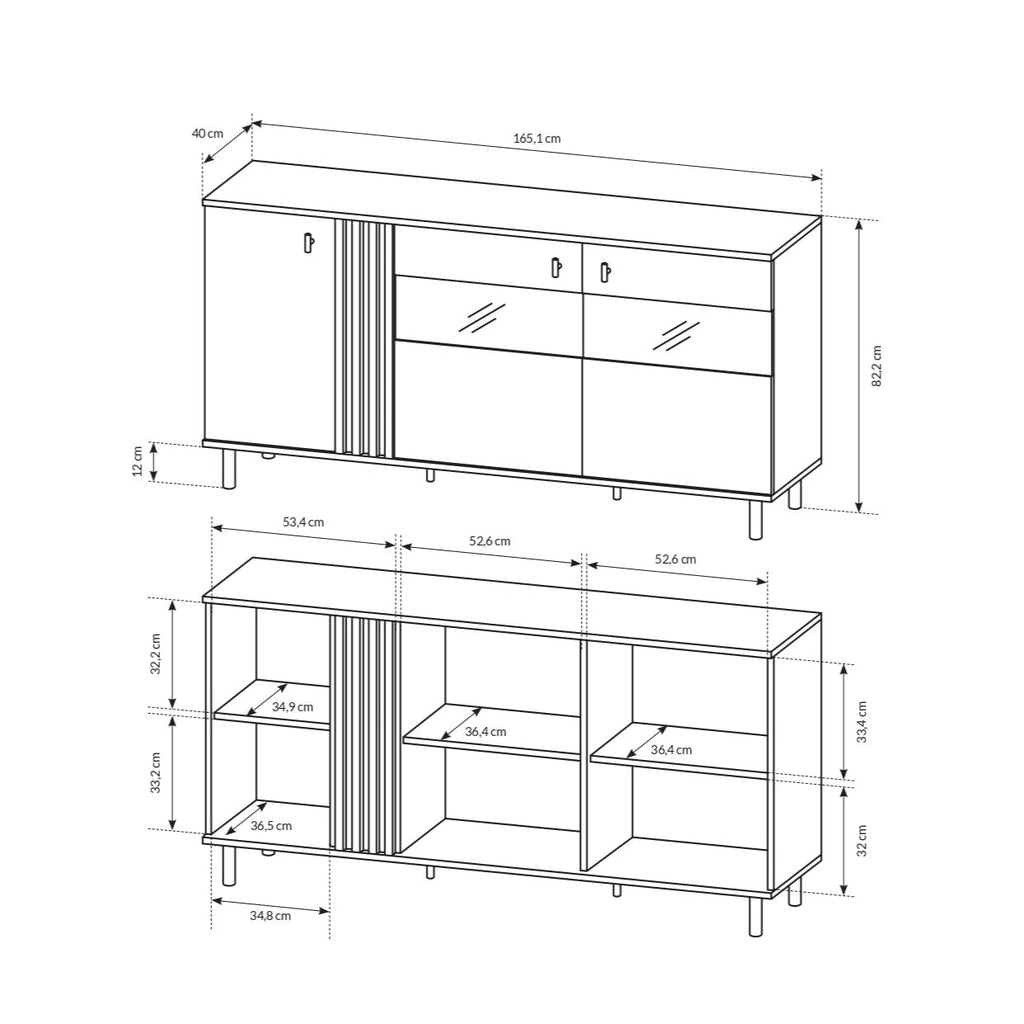 40 cm
165,1 cm
82,2 cm
12 cm
53,4 cm
52,6 cm
52,6 cm
32,2 cm
34,9 cm
36,4 cm
36,4 cm
33,4 cm
33,2 cm
36,5 cm
32 cm
34,8 cm