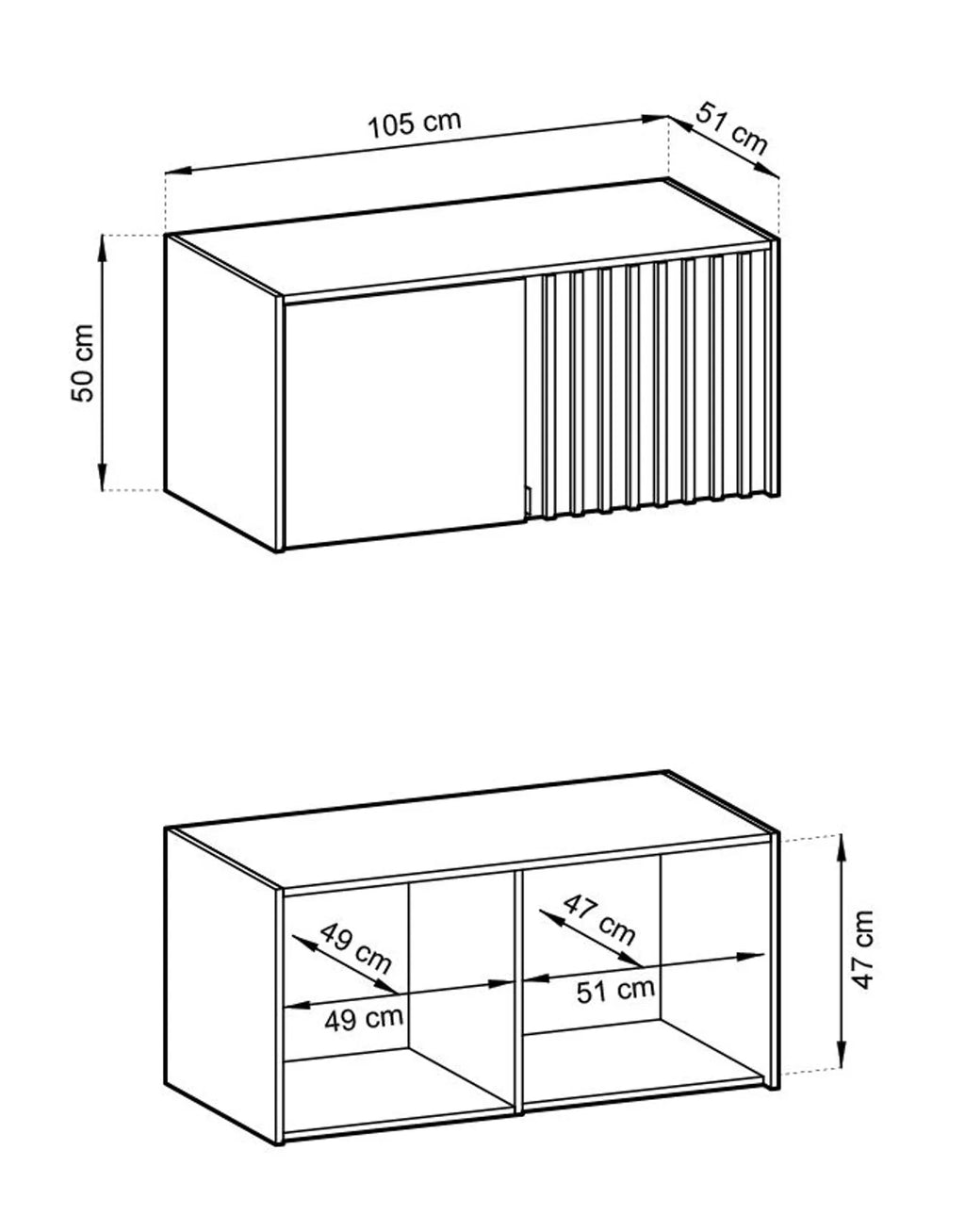 105 cm
51 cm
50 cm

49 cm
49 cm
47 cm
51 cm
47 cm