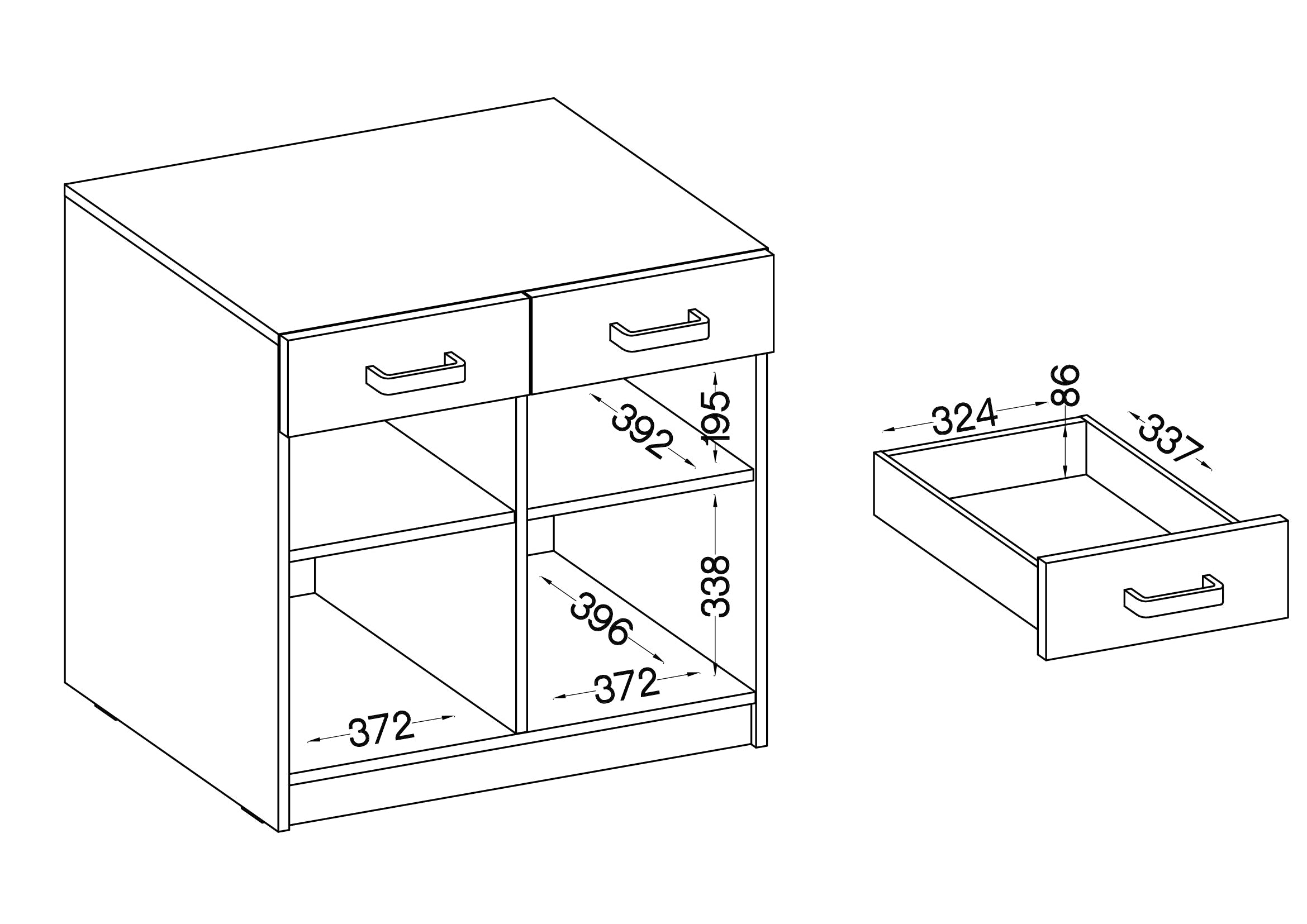 392
195
338
396
372
372
324
86
337