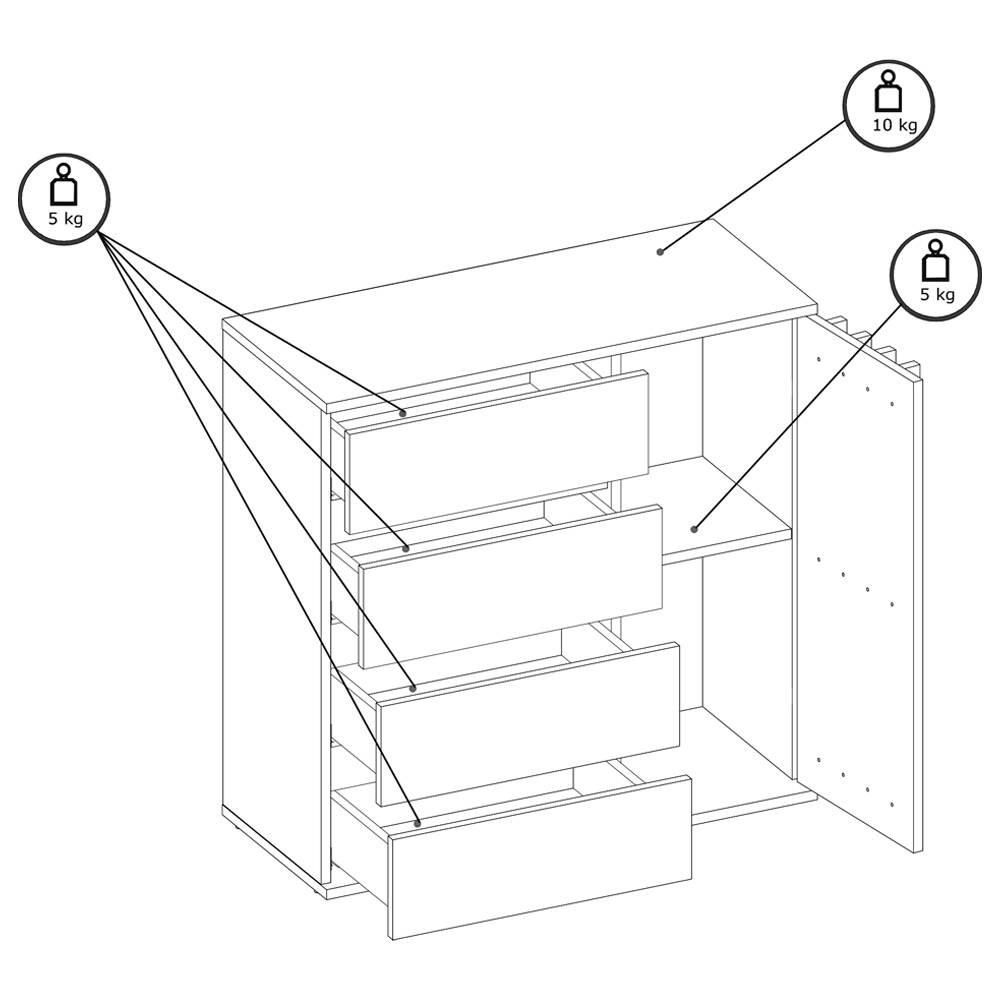 5 kg

10 kg

5 kg