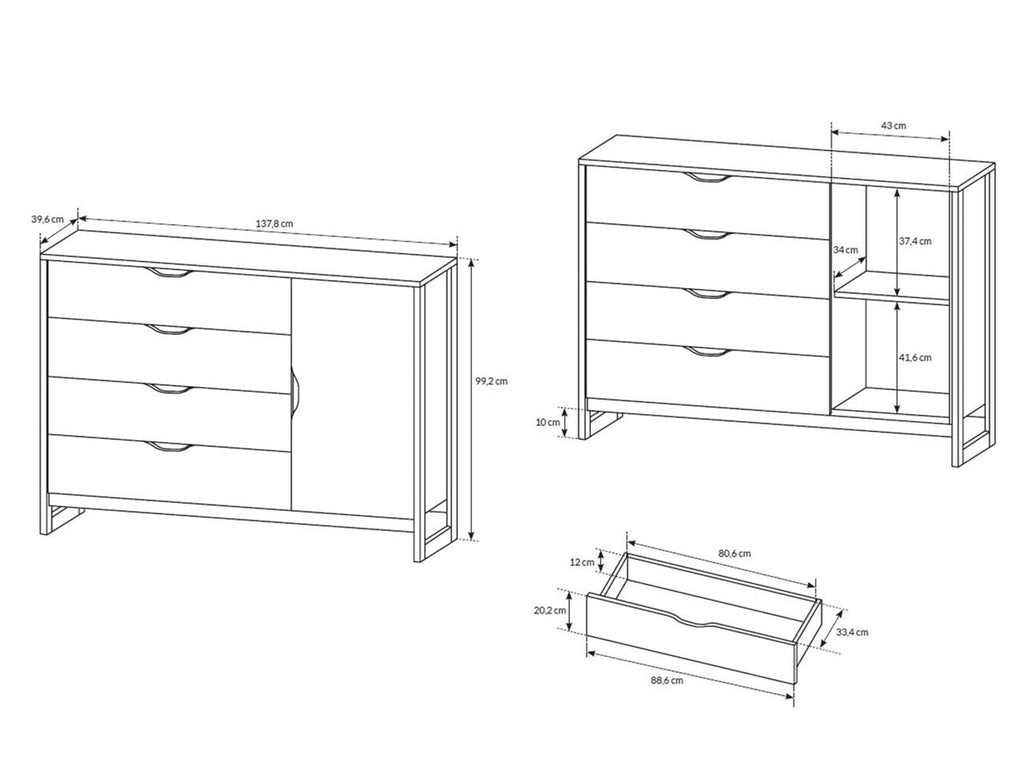 39,6 cm
137,8 cm
99,2 cm
43 cm
34 cm
37,4 cm
41,6 cm
10 cm
12 cm
80,6 cm
20,2 cm
33,4 cm
88,6 cm